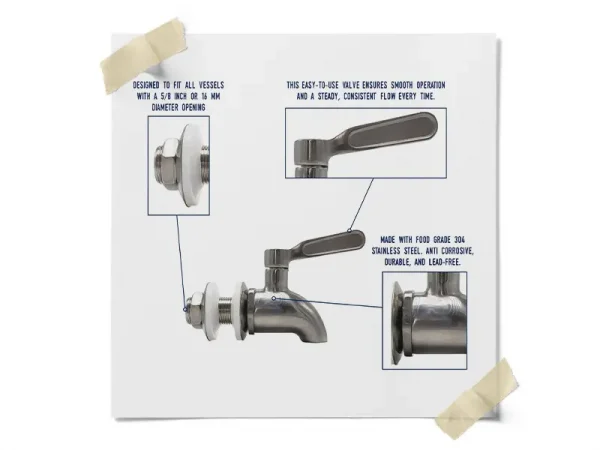 DESIGNED TO FIT ALL VESSELS WITH A 5/8 INCH OR 16 MM DIAMETER OPENING

THIS EASY-TO-USE VALVE ENSURES SMOOTH OPERATION AND A STEADY, CONSISTENT FLOW EVERY TIME.

MADE WITH FOOD GRADE 304 STAINLESS STEEL. ANTI CORROSIVE, DURABLE, AND LEAD-FREE.